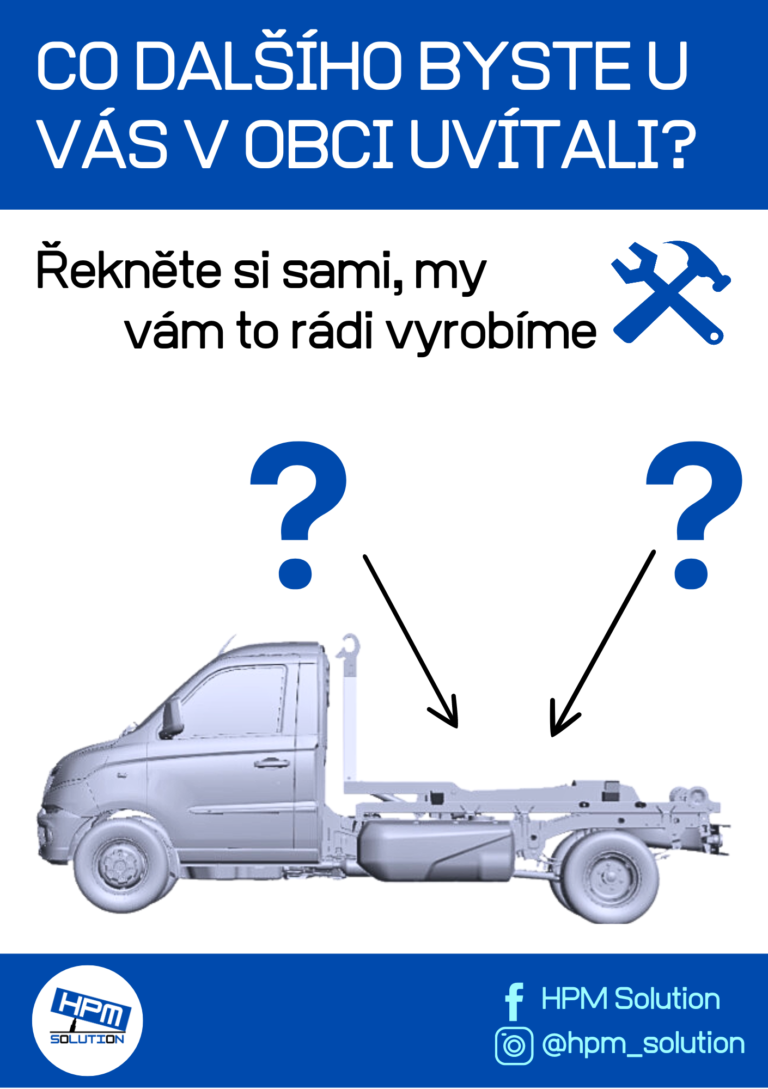 CO DALŠÍHO BYSTE U VÁS V OBCI UVÍTALI?

Řekněte si sami, my vám to rádi vyrobíme

?

?

HPM SOLUTION

HPM Solution

@hpm_solution